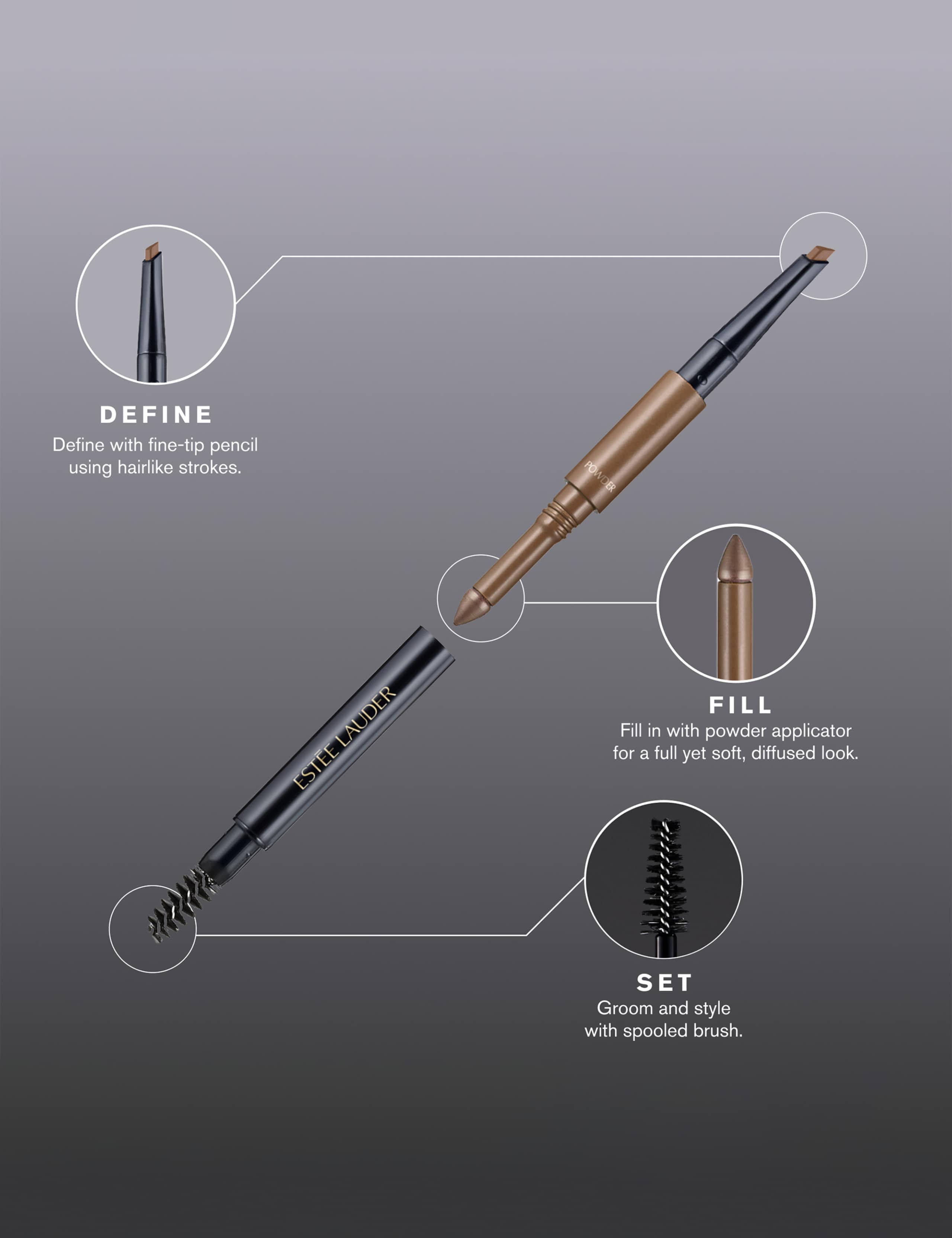 DEFINE
Define with fine-tip pencil using hairlike strokes.

POWDER

FILL
Fill in with powder applicator for a full yet soft, diffused look.

ESTĒE LAUDER

SET
Groom and style with spooled brush.