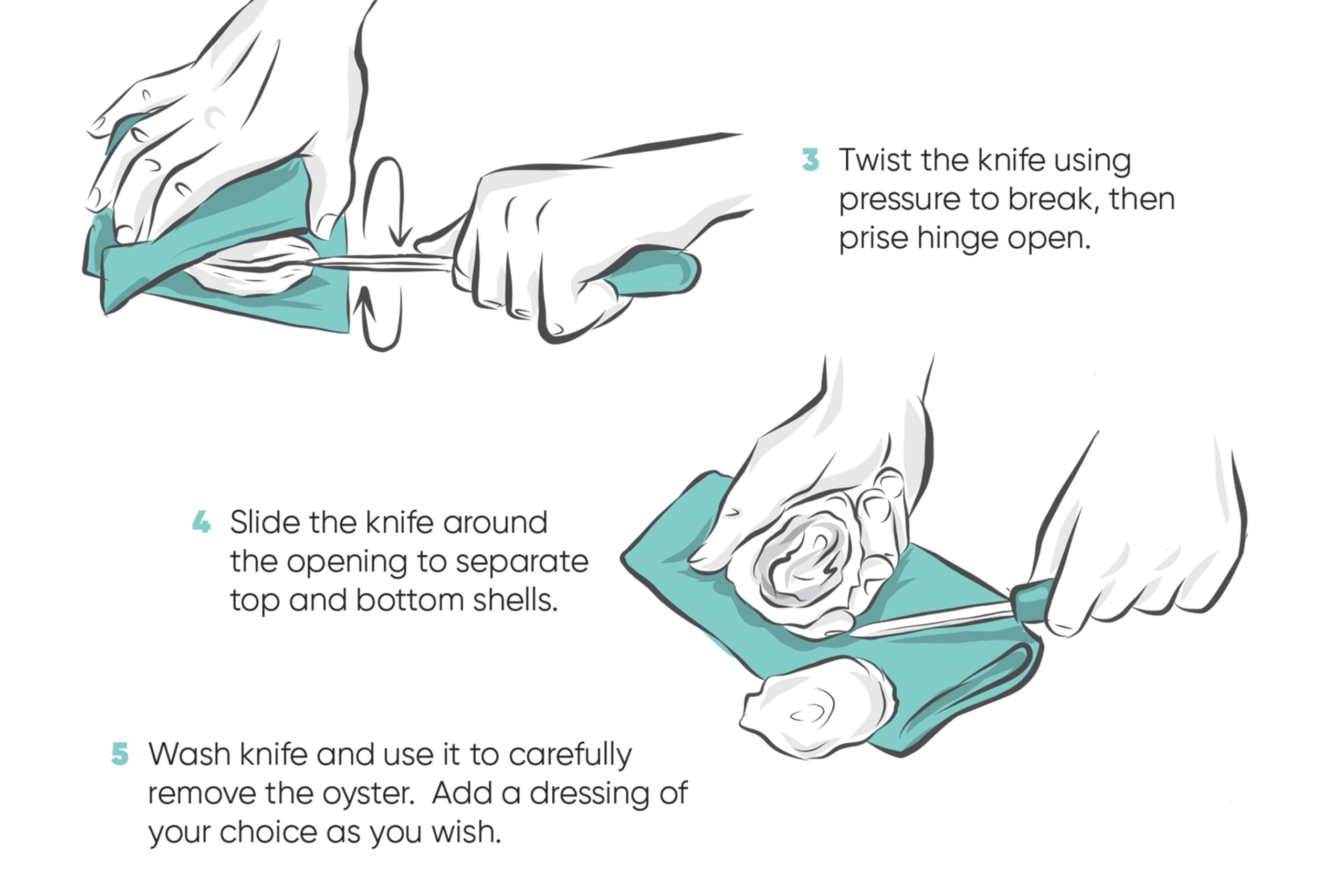 3 Twist the knife using pressure to break, then prise hinge open.

4 Slide the knife around the opening to separate top and bottom shells.

5 Wash knife and use it to carefully remove the oyster.  Add a dressing of your choice as you wish.