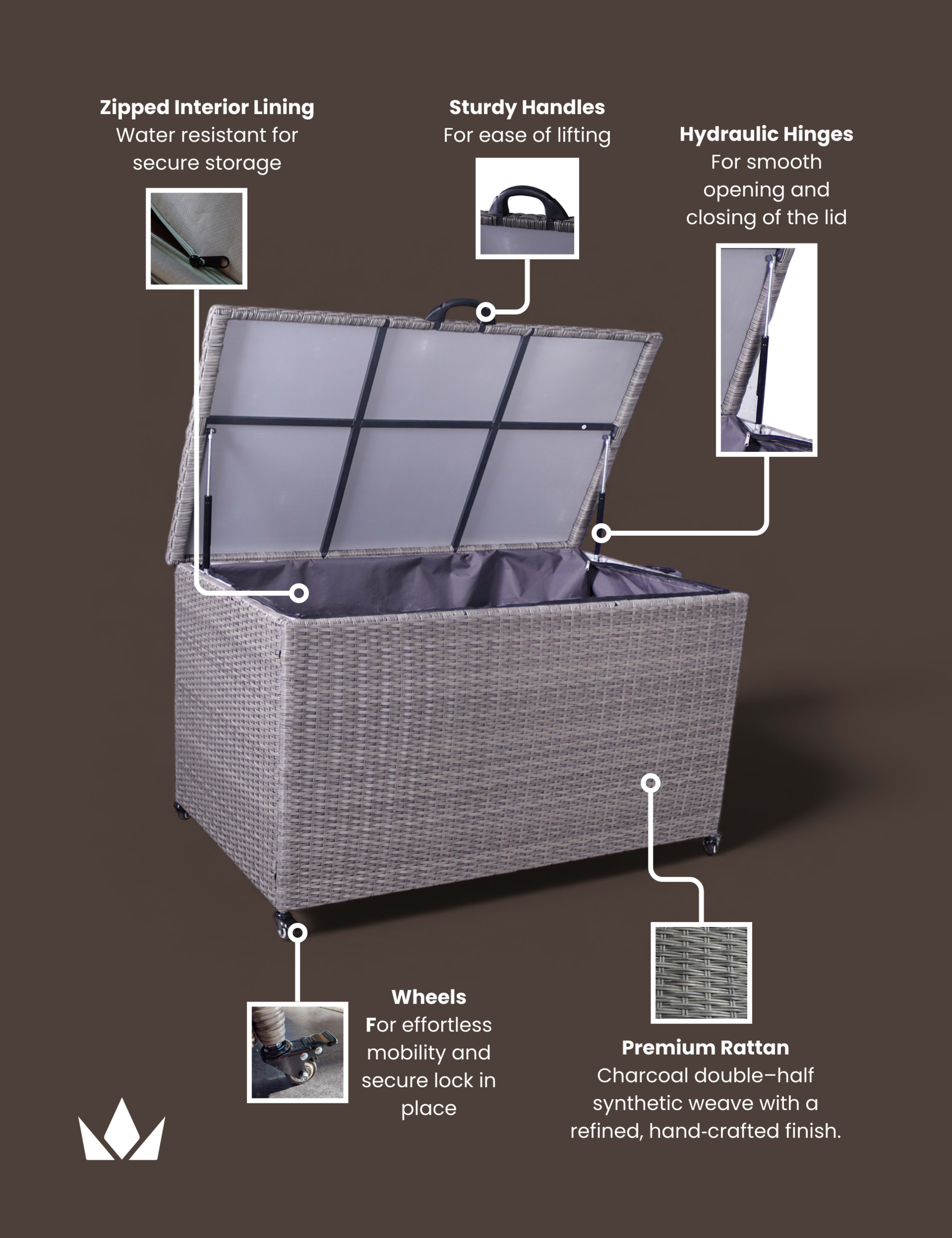 Zipped Interior Lining
Water resistant for secure storage

Sturdy Handles
For ease of lifting

Hydraulic Hinges
For smooth opening and closing of the lid

Wheels
For effortless mobility and secure lock in place

Premium Rattan
Charcoal double–half synthetic weave with a refined, hand-crafted finish.