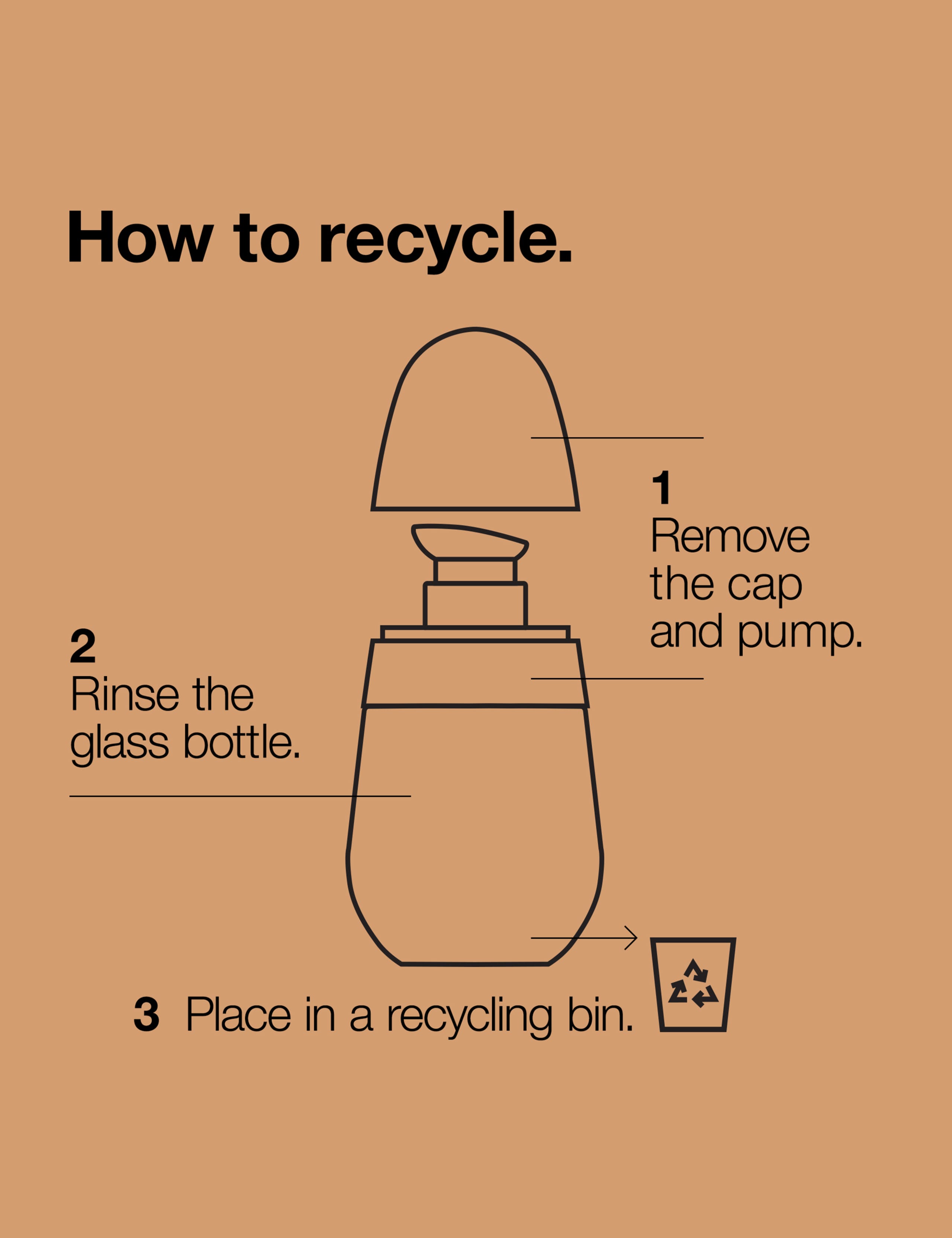 How to recycle.

1
Remove the cap and pump.

2
Rinse the glass bottle.

3 Place in a recycling bin.