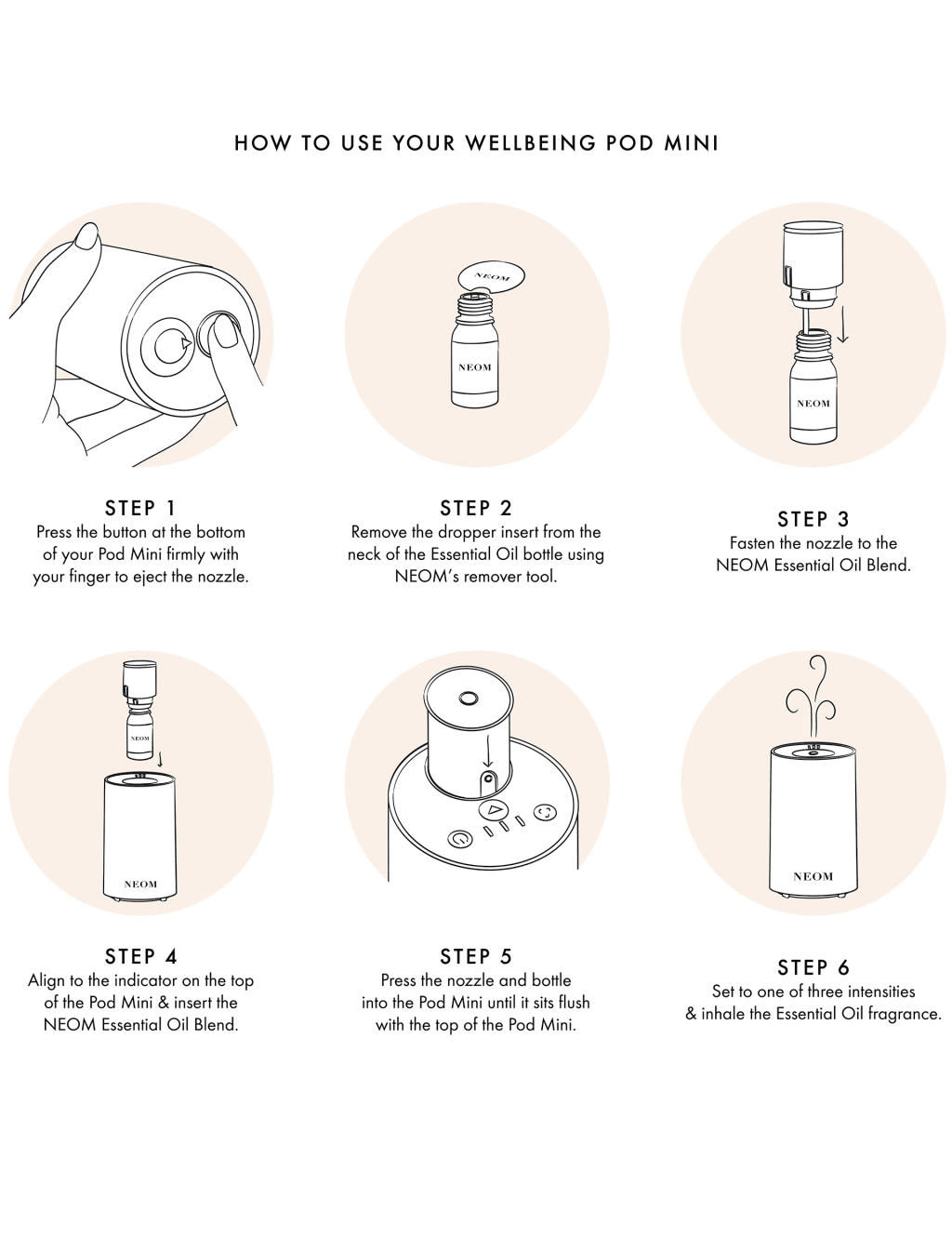 HOW TO USE YOUR WELLBEING POD MINI

NEOM

NEOM

NEOM

STEP 1
Press the button at the bottom of your Pod Mini firmly with your finger to eject the nozzle.

STEP 2
Remove the dropper insert from the neck of the Essential Oil bottle using NEOM's remover tool.

STEP 3
Fasten the nozzle to the NEOM Essential Oil Blend.

NEOM

NEOM

NEOM

STEP 4
Align to the indicator on the top of the Pod Mini & insert the NEOM Essential Oil Blend.

STEP 5
Press the nozzle and bottle into the Pod Mini until it sits flush with the top of the Pod Mini.

STEP 6
Set to one of three intensities & inhale the Essential Oil fragrance.