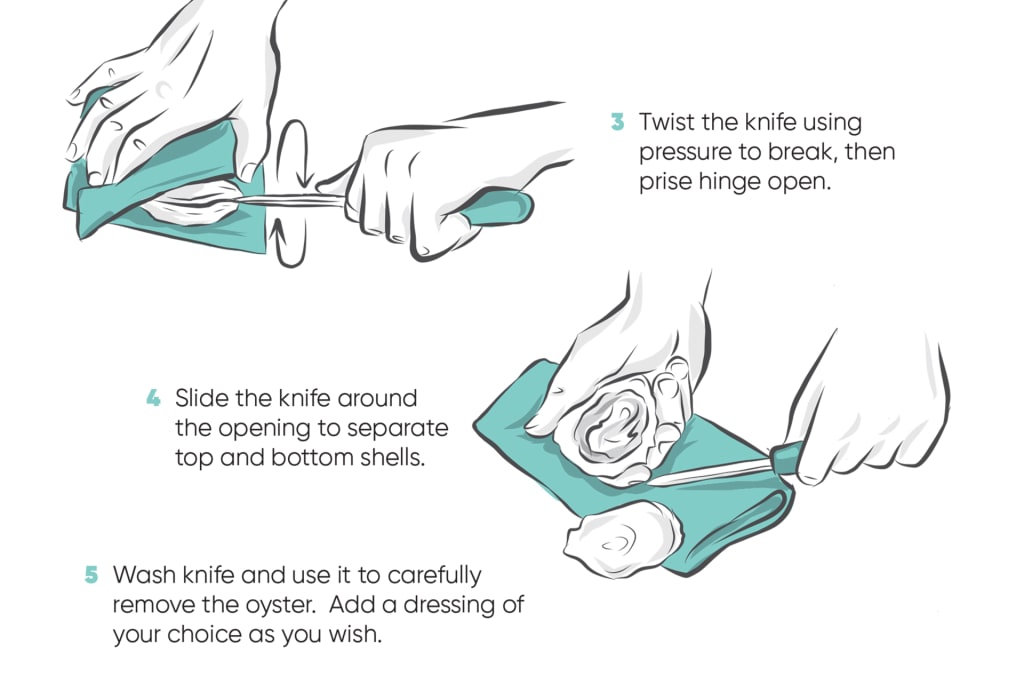 3 Twist the knife using pressure to break, then prise hinge open.

4 Slide the knife around the opening to separate top and bottom shells.

5 Wash knife and use it to carefully remove the oyster.  Add a dressing of your choice as you wish.