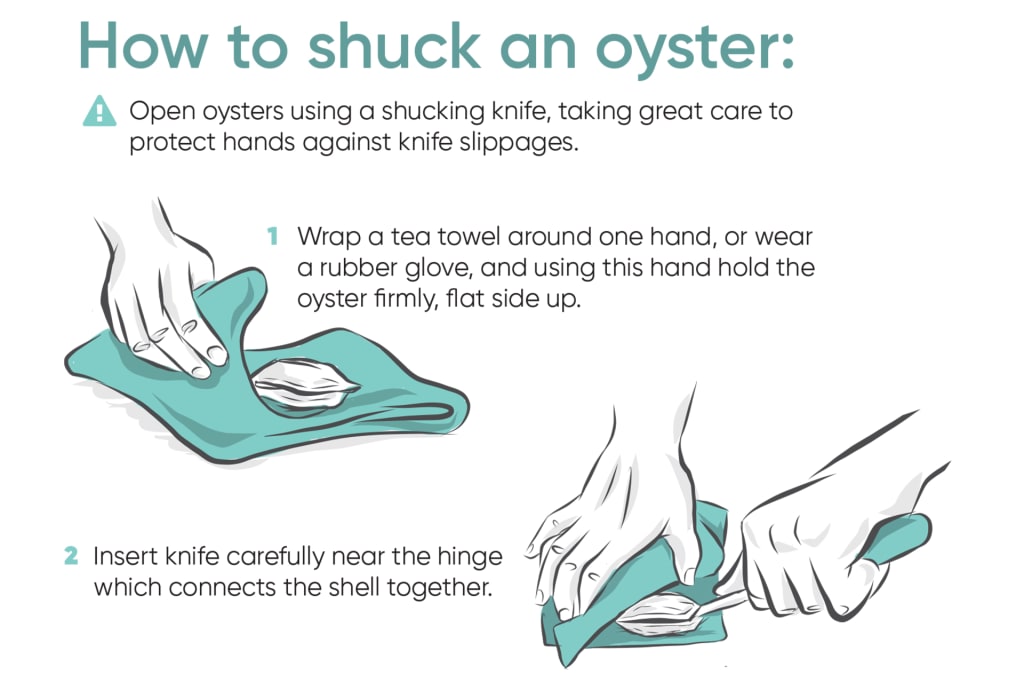 How to shuck an oyster:

Open oysters using a shucking knife, taking great care to protect hands against knife slippages.

1 Wrap a tea towel around one hand, or wear a rubber glove, and using this hand hold the oyster firmly, flat side up.

2 Insert knife carefully near the hinge which connects the shell together.